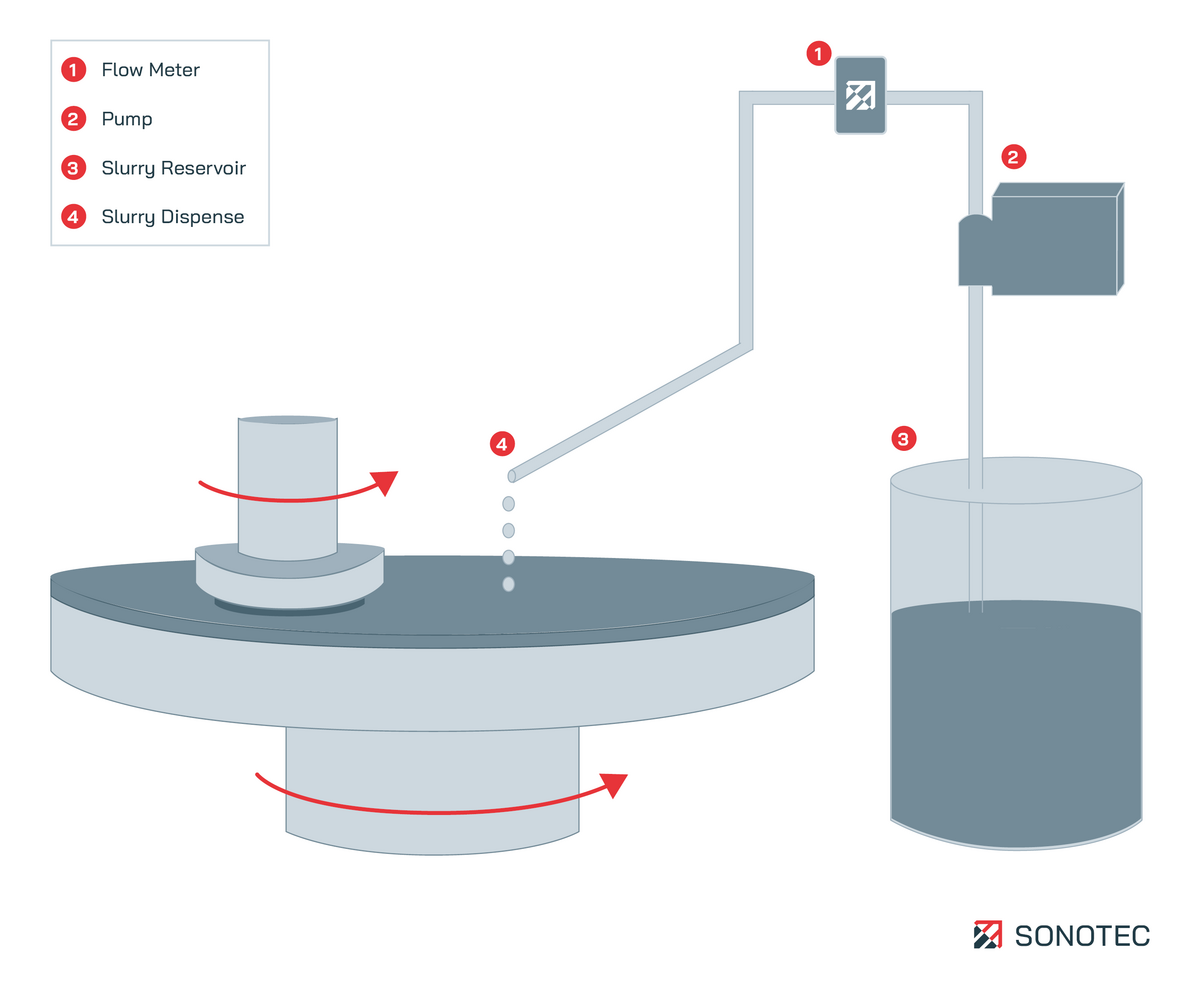 1 Flow Meter
2 Pump
3 Slurry Reservoir
4 Slurry Dispense

1

2

4

3

SONOTEC